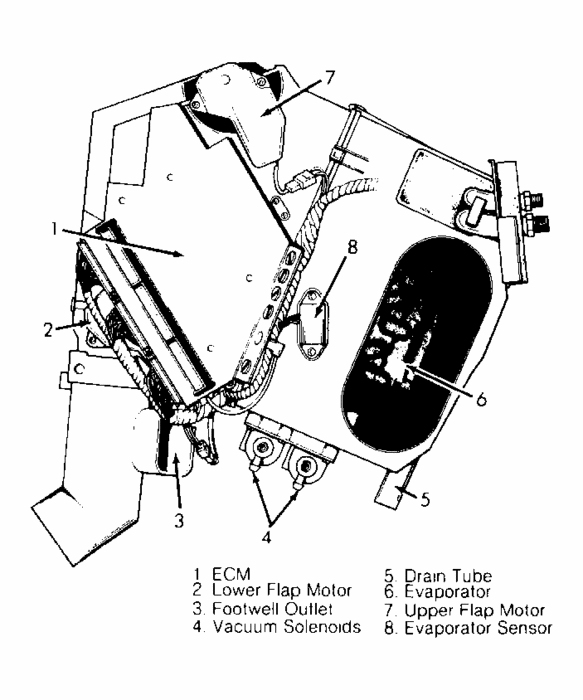 7
1
8
2
6
5
3
4

1 ECM
2 Lower Flap Motor
3. Footwell Outlet
4. Vacuum Solenoids

5. Drain Tube
6. Evaporator
7. Upper Flap Motor
8. Evaporator Sensor