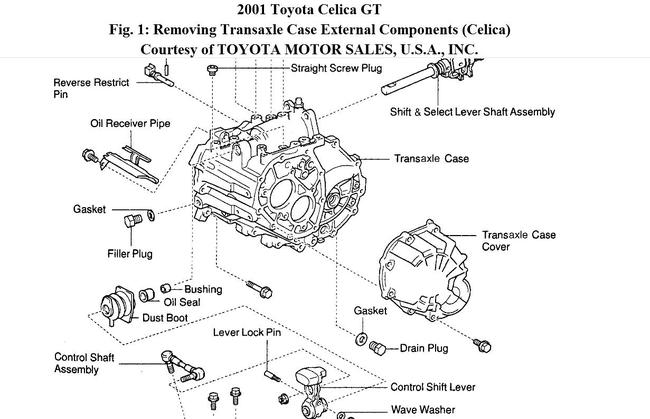 2001 Toyota Celica GT
Fig. 1: Removing Transaxle Case External Components (Celica)
Courtesy of TOYOTA MOTOR SALES, U.S.A., INC.

Reverse Restrict Pin
Straight Screw Plug
Shift & Select Lever Shaft Assembly
Oil Receiver Pipe
Transaxle Case
Gasket
Filler Plug
Transaxle Case Cover
Bushing
Oil Seal
Dust Boot
Gasket
Drain Plug
Lever Lock Pin
Control Shaft Assembly
Control Shift Lever
Wave Washer