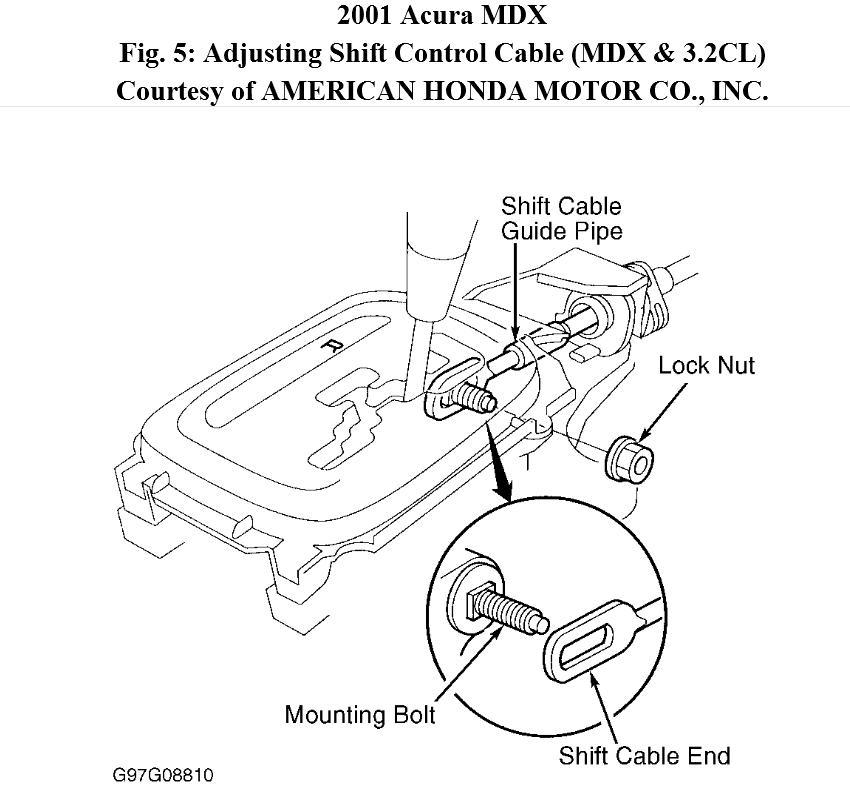 2001 Acura MDX
Fig. 5: Adjusting Shift Control Cable (MDX & 3.2CL)
Courtesy of AMERICAN HONDA MOTOR CO., INC.

Shift Cable Guide Pipe

R

Lock Nut

Mounting Bolt

Shift Cable End

G97G08810