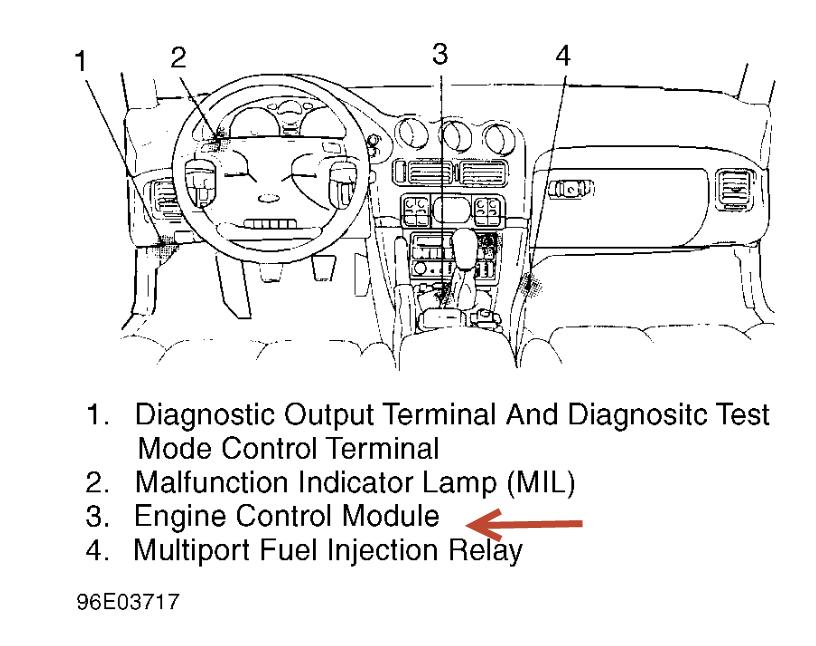 1 2 3 4

1. Diagnostic Output Terminal And Diagnositc Test Mode Control Terminal
2. Malfunction Indicator Lamp (MIL)
3. Engine Control Module
4. Multiport Fuel Injection Relay

96E03717