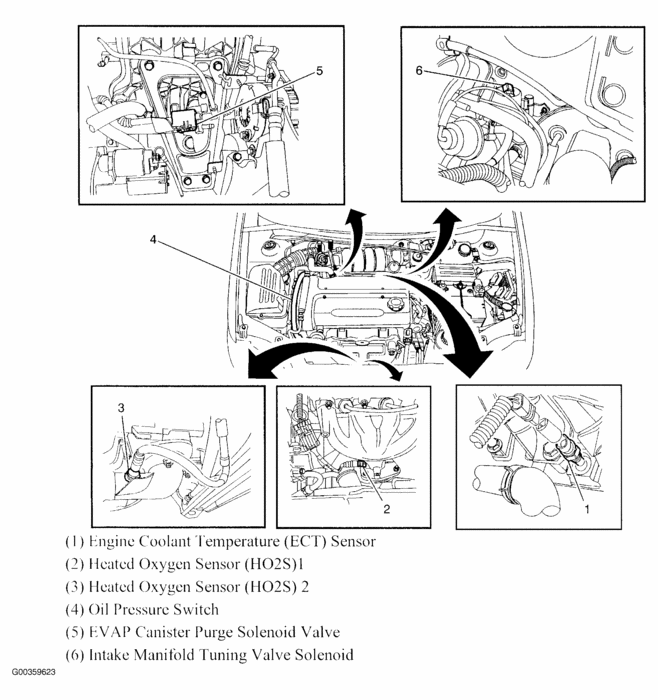 5

6

4

3

2

1

(1) Engine Coolant Temperature (ECT) Sensor
(2) Heated Oxygen Sensor (HO2S)1
(3) Heated Oxygen Sensor (HO2S) 2
(4) Oil Pressure Switch
(5) EVAP Canister Purge Solenoid Valve
(6) Intake Manifold Tuning Valve Solenoid

G00359623