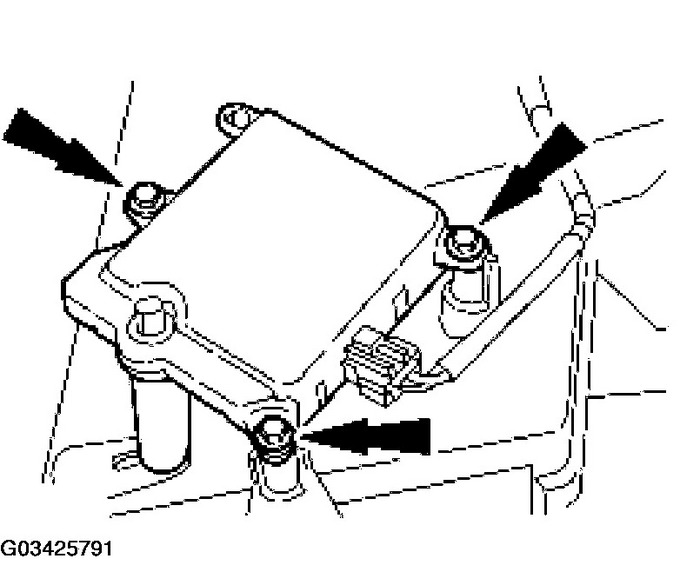 G03425791