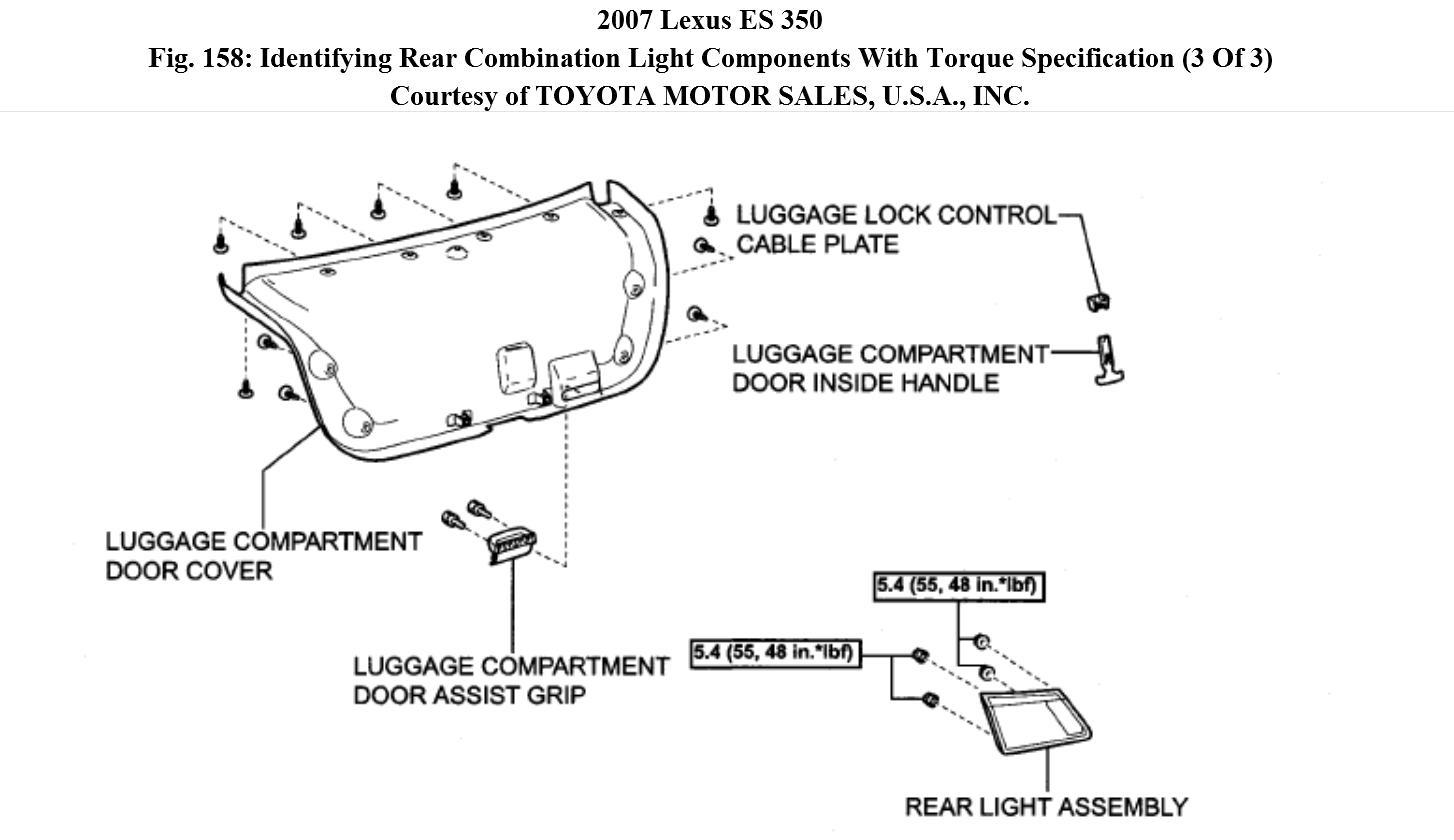 2007 Lexus ES 350
Fig. 158: Identifying Rear Combination Light Components With Torque Specification (3 Of 3)
Courtesy of TOYOTA MOTOR SALES, U.S.A., INC.

LUGGAGE LOCK CONTROL CABLE PLATE

LUGGAGE COMPARTMENT DOOR INSIDE HANDLE

LUGGAGE COMPARTMENT DOOR COVER

LUGGAGE COMPARTMENT DOOR ASSIST GRIP

5.4 (55, 48 in.*lbf)

5.4 (55, 48 in.*lbf)

REAR LIGHT ASSEMBLY