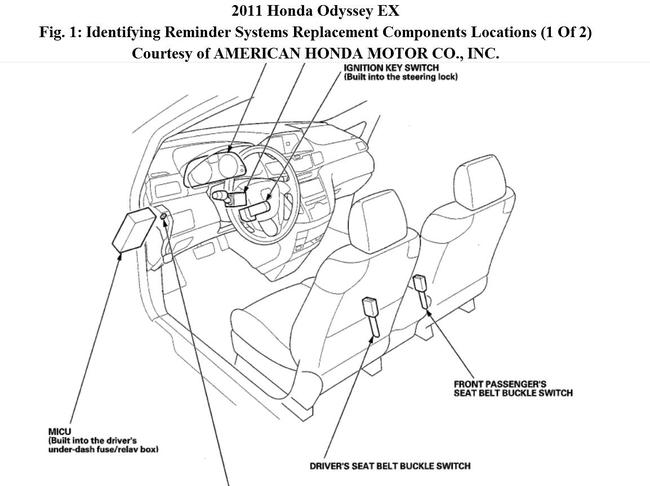 2011 Honda Odyssey EX
Fig. 1: Identifying Reminder Systems Replacement Components Locations (1 Of 2)
Courtesy of AMERICAN HONDA MOTOR CO., INC.

IGNITION KEY SWITCH
(Built into the steering lock)

FRONT PASSENGER'S
SEAT BELT BUCKLE SWITCH

MICU
(Built into the driver's
under-dash fuse/relay box)

DRIVER'S SEAT BELT BUCKLE SWITCH