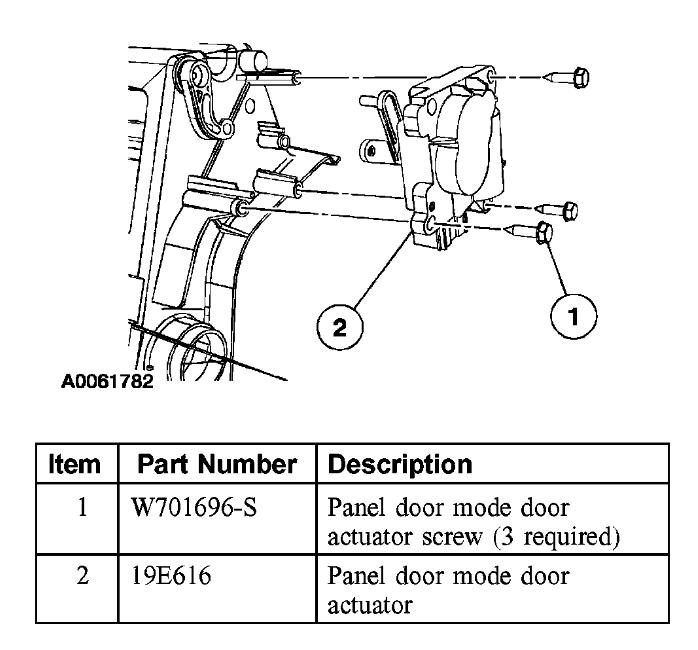 2

1

A0061782

| Item | Part Number | Description |
|---|---|---|
| 1 | W701696-S | Panel door mode door actuator screw (3 required) |
| 2 | 19E616 | Panel door mode door actuator |