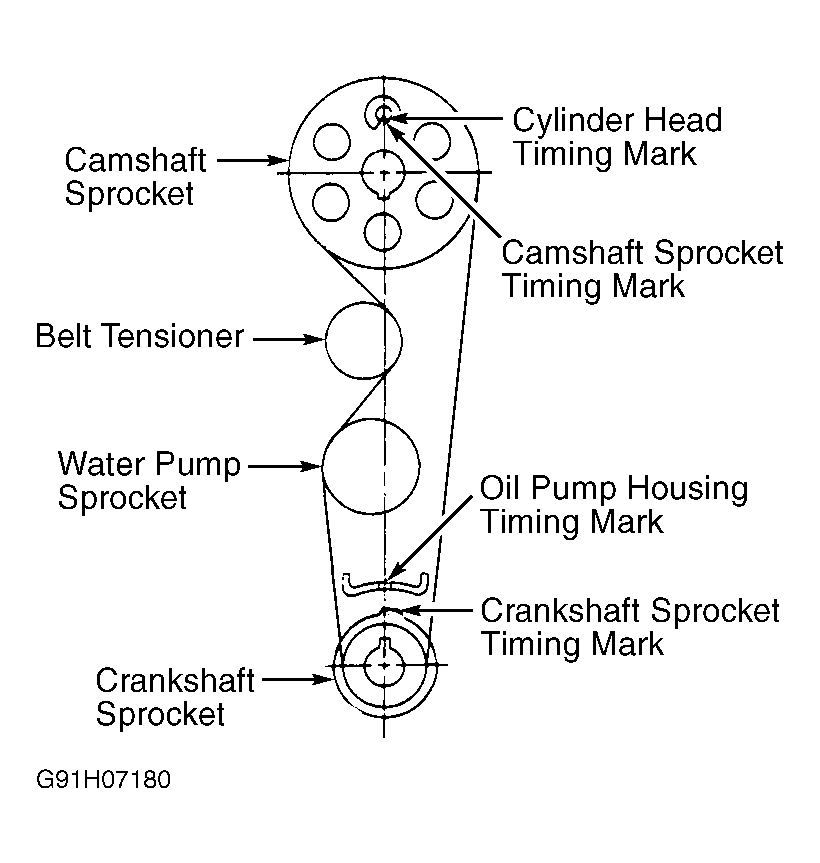 Cylinder Head Timing Mark

Camshaft Sprocket

Camshaft Sprocket Timing Mark

Belt Tensioner

Water Pump Sprocket

Oil Pump Housing Timing Mark

Crankshaft Sprocket Timing Mark

Crankshaft Sprocket

G91H07180