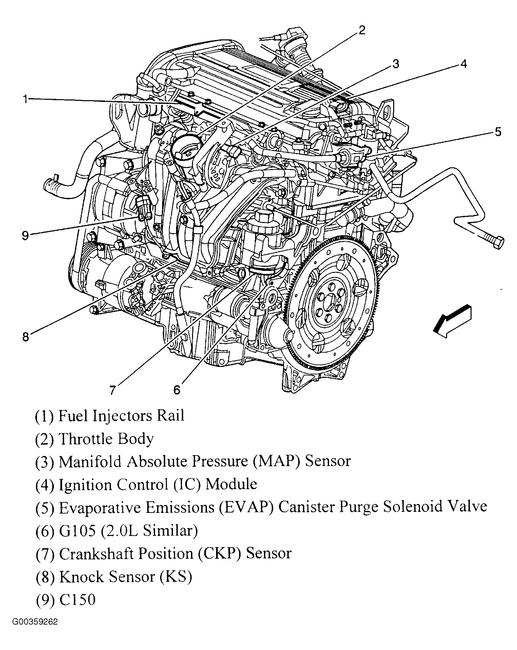 2
3
4
1
5
9
8
7
6

(1) Fuel Injectors Rail
(2) Throttle Body
(3) Manifold Absolute Pressure (MAP) Sensor
(4) Ignition Control (IC) Module
(5) Evaporative Emissions (EVAP) Canister Purge Solenoid Valve
(6) G105 (2.0L Similar)
(7) Crankshaft Position (CKP) Sensor
(8) Knock Sensor (KS)
(9) C150

G00359262