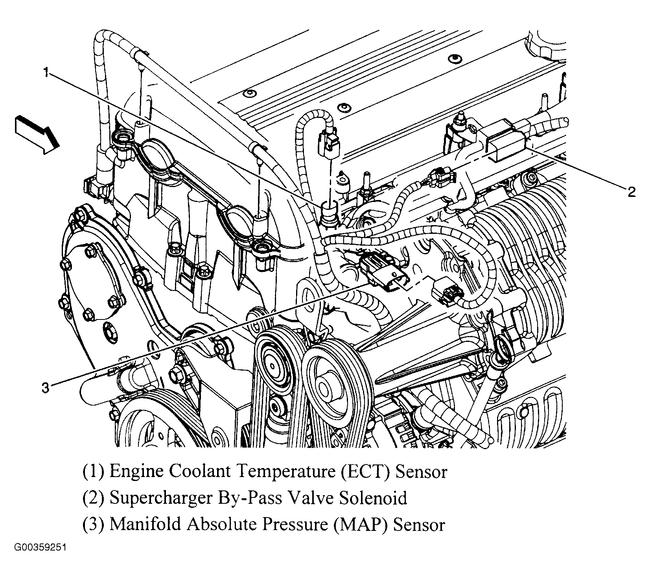 1

2

3

(1) Engine Coolant Temperature (ECT) Sensor
(2) Supercharger By-Pass Valve Solenoid
(3) Manifold Absolute Pressure (MAP) Sensor

G00359251