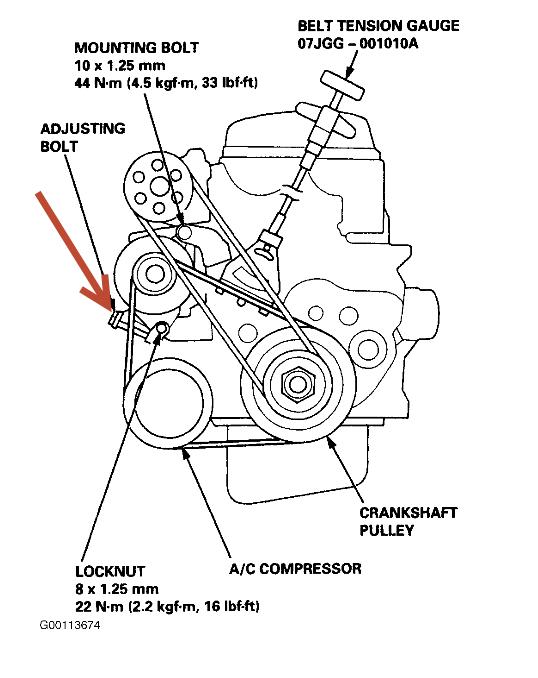 BELT TENSION GAUGE
07JGG – 001010A

MOUNTING BOLT
10 x 1.25 mm
44 N·m (4.5 kgf·m, 33 lbf·ft)

ADJUSTING
BOLT

CRANKSHAFT
PULLEY

LOCKNUT
8 x 1.25 mm
22 N·m (2.2 kgf·m, 16 lbf·ft)

A/C COMPRESSOR

G00113674