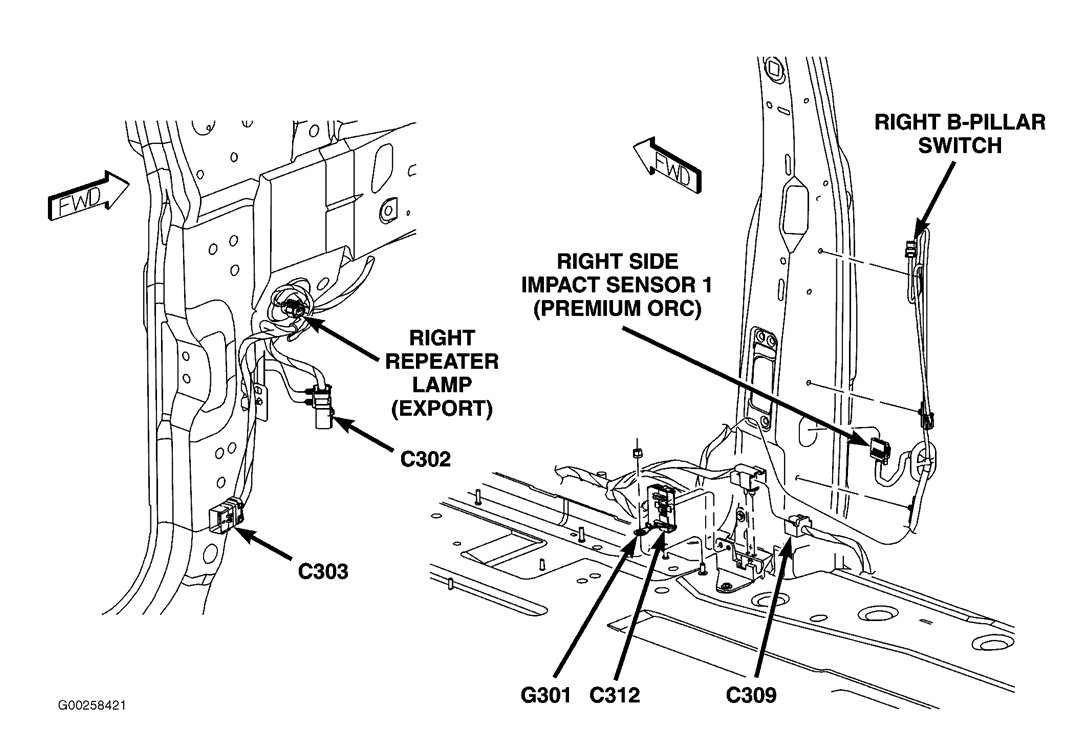 FWD

RIGHT REPEATER LAMP (EXPORT)

C302

C303

FWD

RIGHT B-PILLAR SWITCH

RIGHT SIDE IMPACT SENSOR 1 (PREMIUM ORC)

G301 C312 C309

G00258421