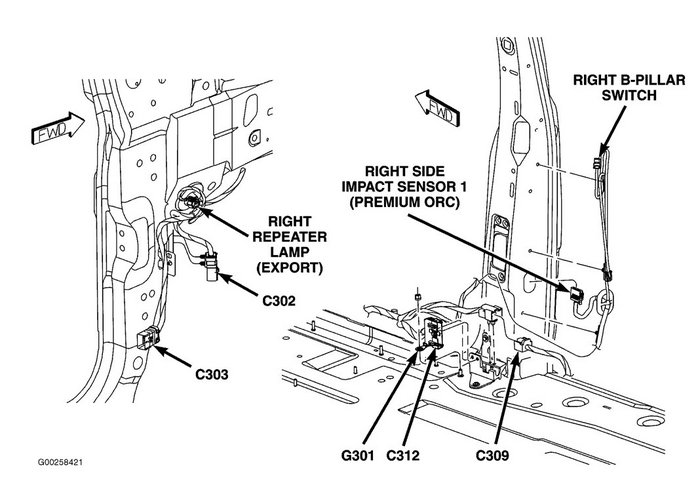 FWD

RIGHT REPEATER LAMP (EXPORT)

C302

C303

FWD

RIGHT B-PILLAR SWITCH

RIGHT SIDE IMPACT SENSOR 1 (PREMIUM ORC)

G301

C312

C309

G00258421