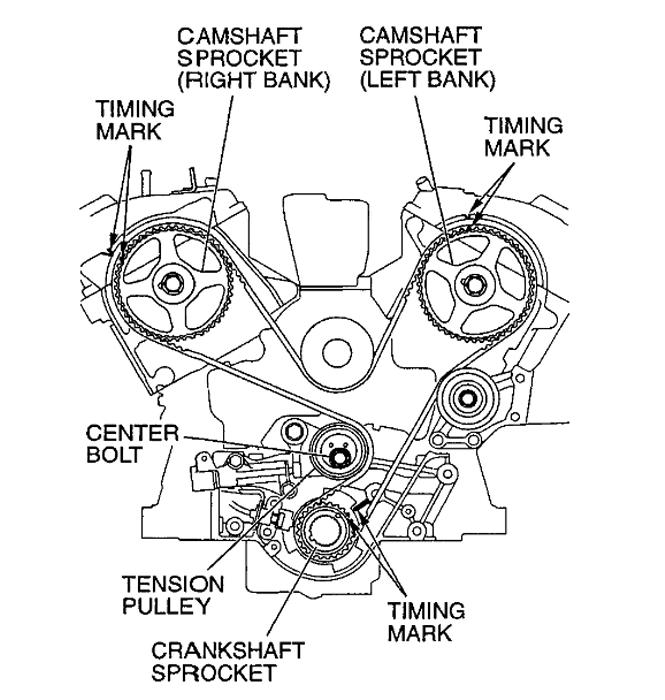 CAMSHAFT SPROCKET (RIGHT BANK)

CAMSHAFT SPROCKET (LEFT BANK)

TIMING MARK

TIMING MARK

CENTER BOLT

TENSION PULLEY

TIMING MARK

CRANKSHAFT SPROCKET