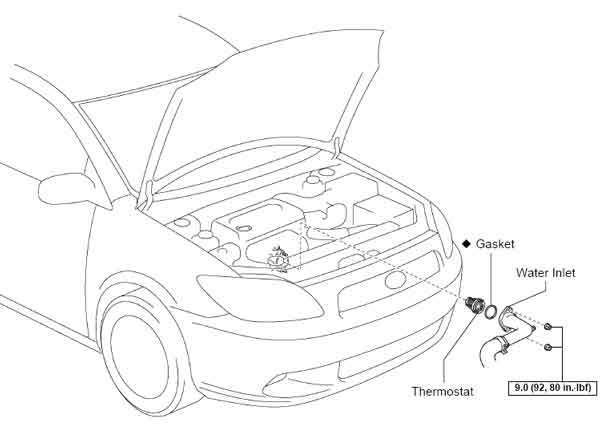 ◆ Gasket

Water Inlet

Thermostat

9.0 (92, 80 in.·lbf)