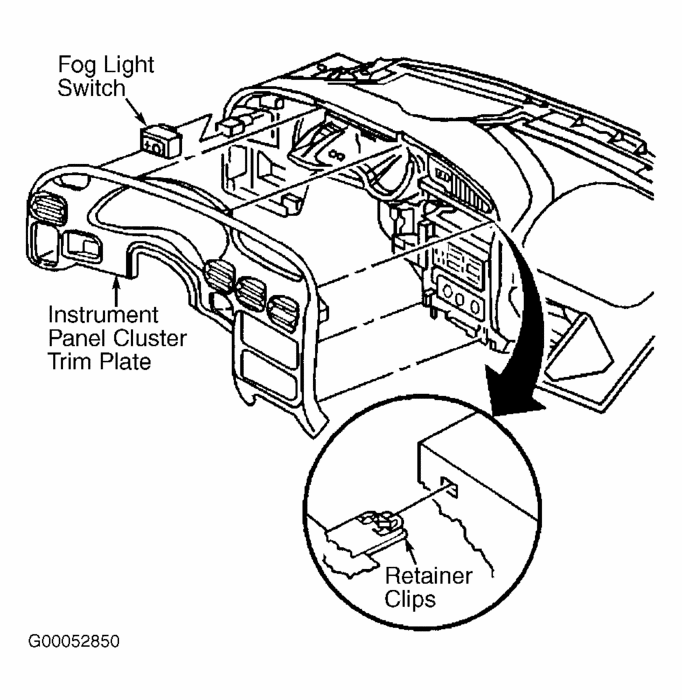 Fog Light Switch

Instrument Panel Cluster Trim Plate

Retainer Clips

G00052850