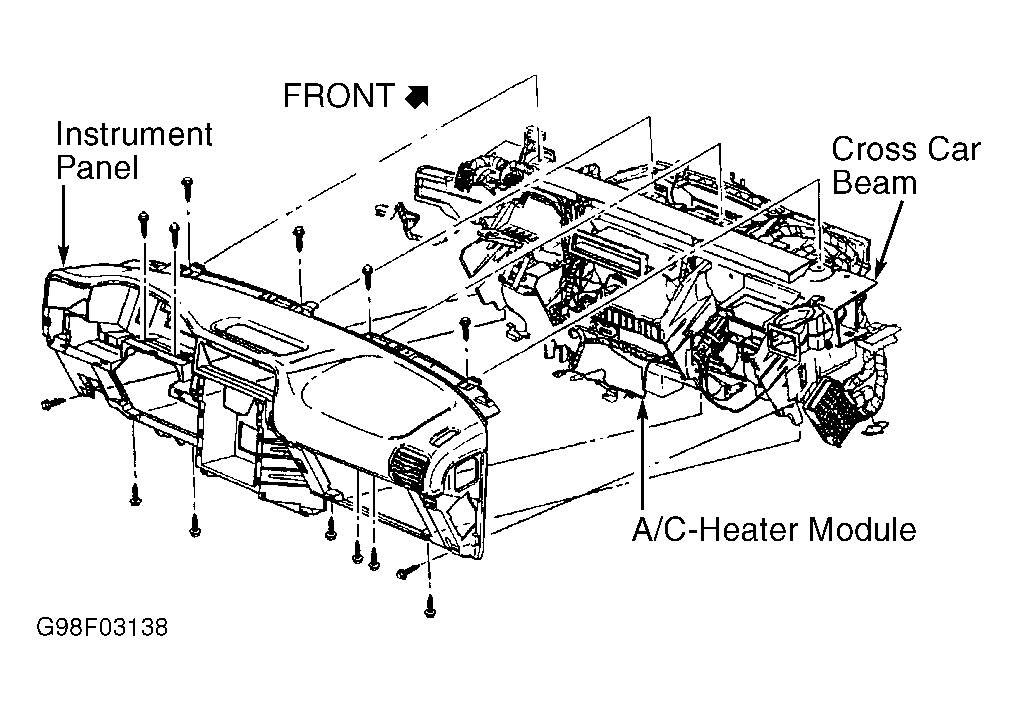 FRONT

Instrument Panel

Cross Car Beam

A/C-Heater Module

G98F03138