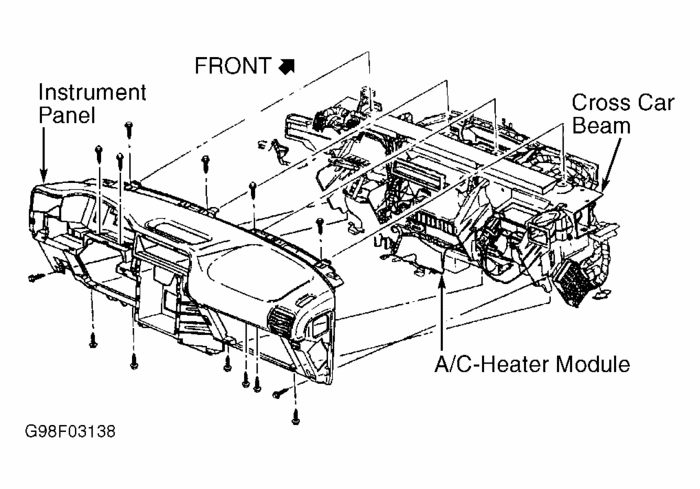 FRONT

Instrument Panel

Cross Car Beam

A/C-Heater Module

G98F03138