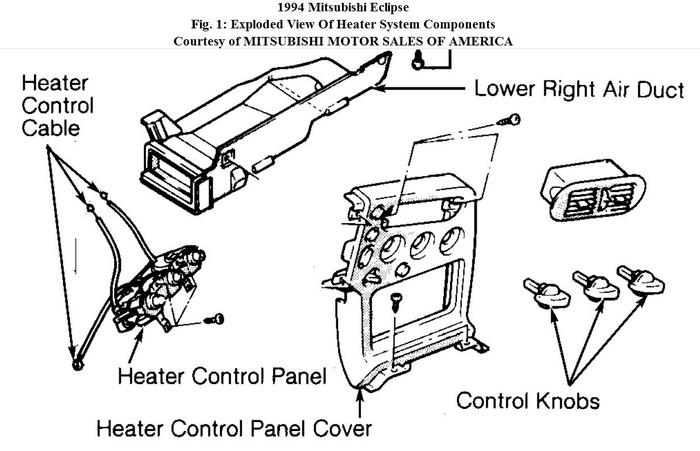 1994 Mitsubishi Eclipse
Fig. 1: Exploded View Of Heater System Components
Courtesy of MITSUBISHI MOTOR SALES OF AMERICA

Heater Control Cable

Lower Right Air Duct

Heater Control Panel

Heater Control Panel Cover

Control Knobs