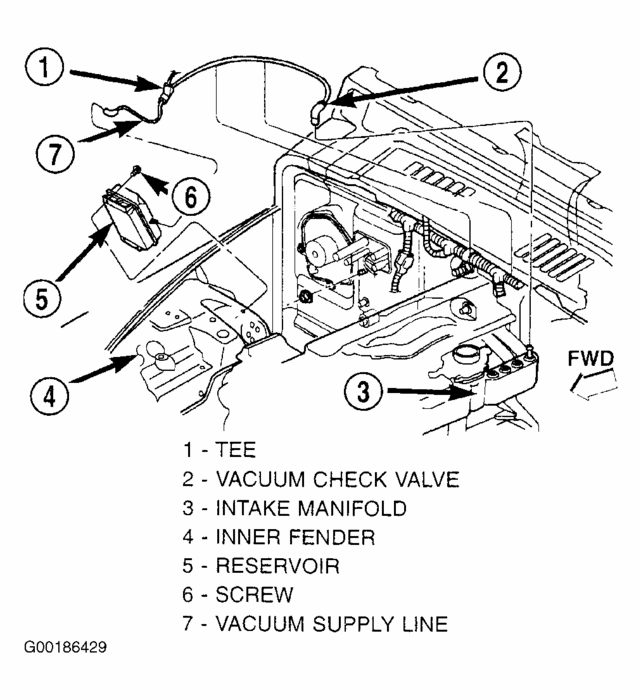 1
2
7
6
5
4
3
FWD

1 - TEE
2 - VACUUM CHECK VALVE
3 - INTAKE MANIFOLD
4 - INNER FENDER
5 - RESERVOIR
6 - SCREW
7 - VACUUM SUPPLY LINE

G00186429