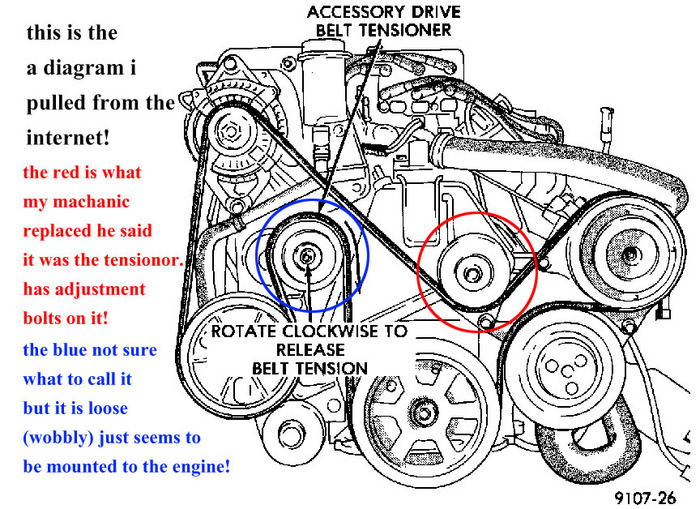 this is the
a diagram i
pulled from the
internet!

the red is what my machanic replaced he said it was the tensionor. has adjustment bolts on it!

the blue not sure what to call it but it is loose (wobbly) just seems to be mounted to the engine!

ACCESSORY DRIVE BELT TENSIONER

ROTATE CLOCKWISE TO RELEASE BELT TENSION

9107-26