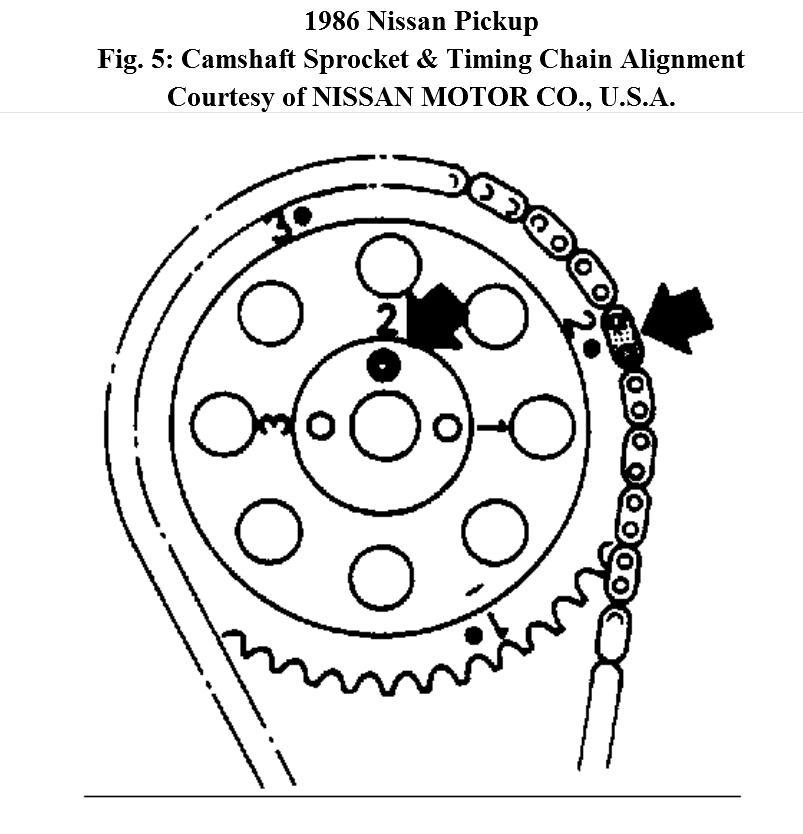 1986 Nissan Pickup
Fig. 5: Camshaft Sprocket & Timing Chain Alignment
Courtesy of NISSAN MOTOR CO., U.S.A.

3
2
2
3
1