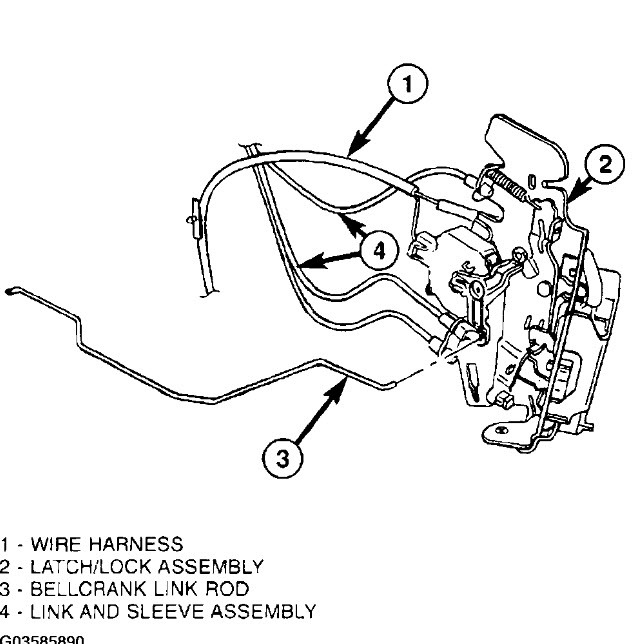 1

2

4

3

1 - WIRE HARNESS
2 - LATCH/LOCK ASSEMBLY
3 - BELLCRANK LINK ROD
4 - LINK AND SLEEVE ASSEMBLY

G03585890