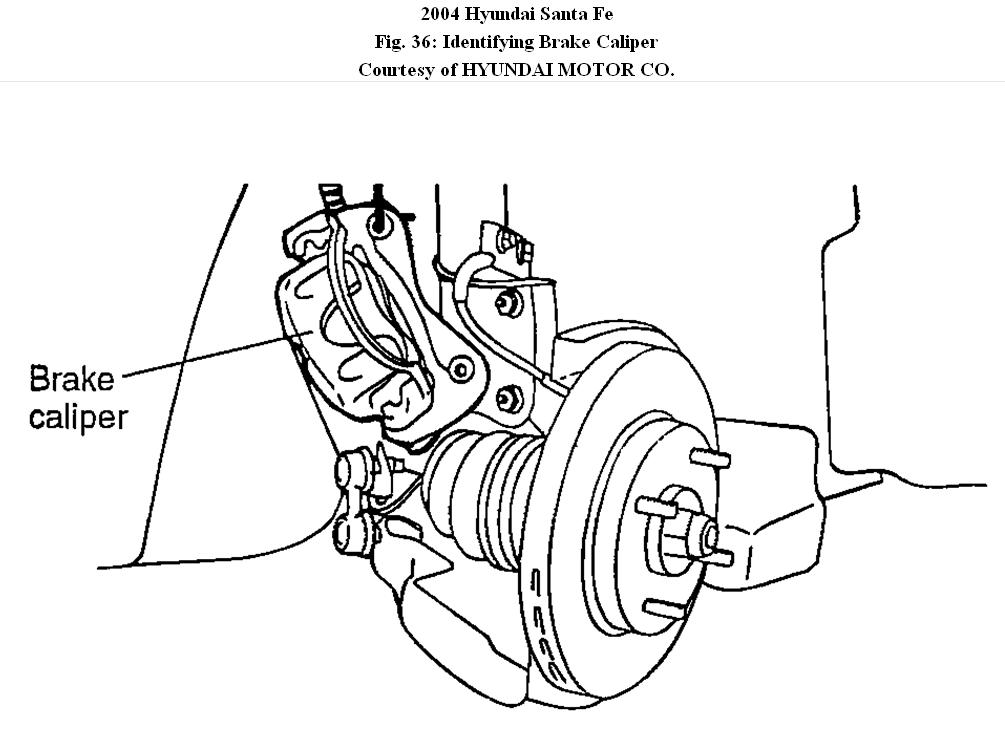 2004 Hyundai Santa Fe
Fig. 36: Identifying Brake Caliper
Courtesy of HYUNDAI MOTOR CO.

Brake caliper