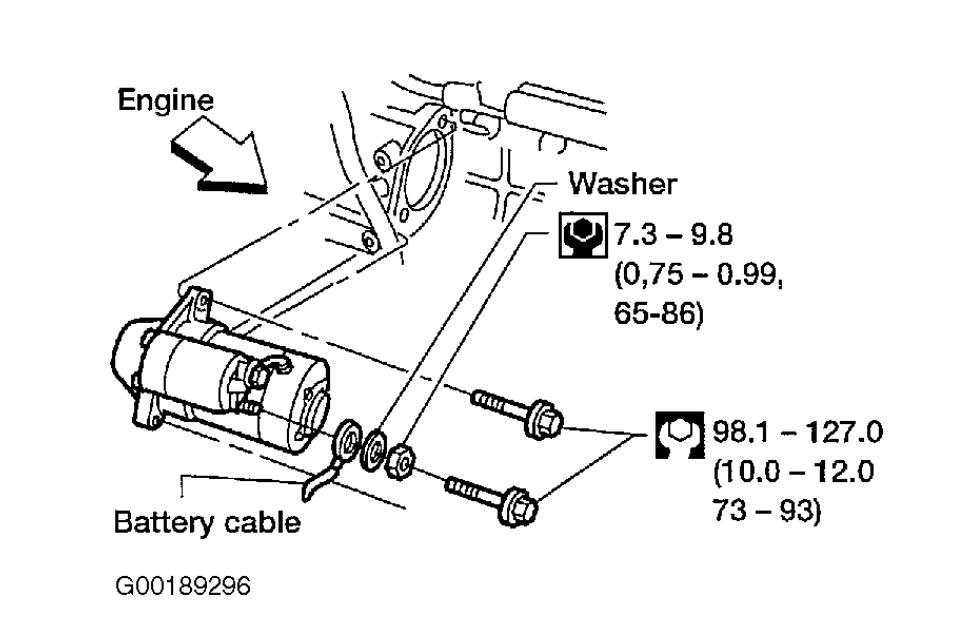 Engine

Washer

7.3 – 9.8
(0,75 – 0.99,
65-86)

98.1 – 127.0
(10.0 – 12.0
73 – 93)

Battery cable

G00189296