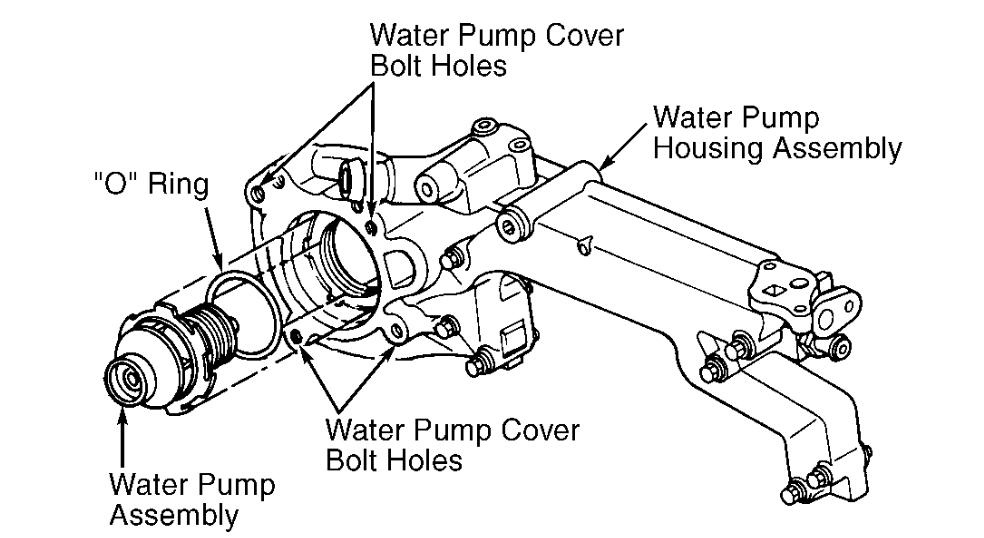 Water Pump Cover Bolt Holes

Water Pump Housing Assembly

"O" Ring

Water Pump Cover Bolt Holes

Water Pump Assembly