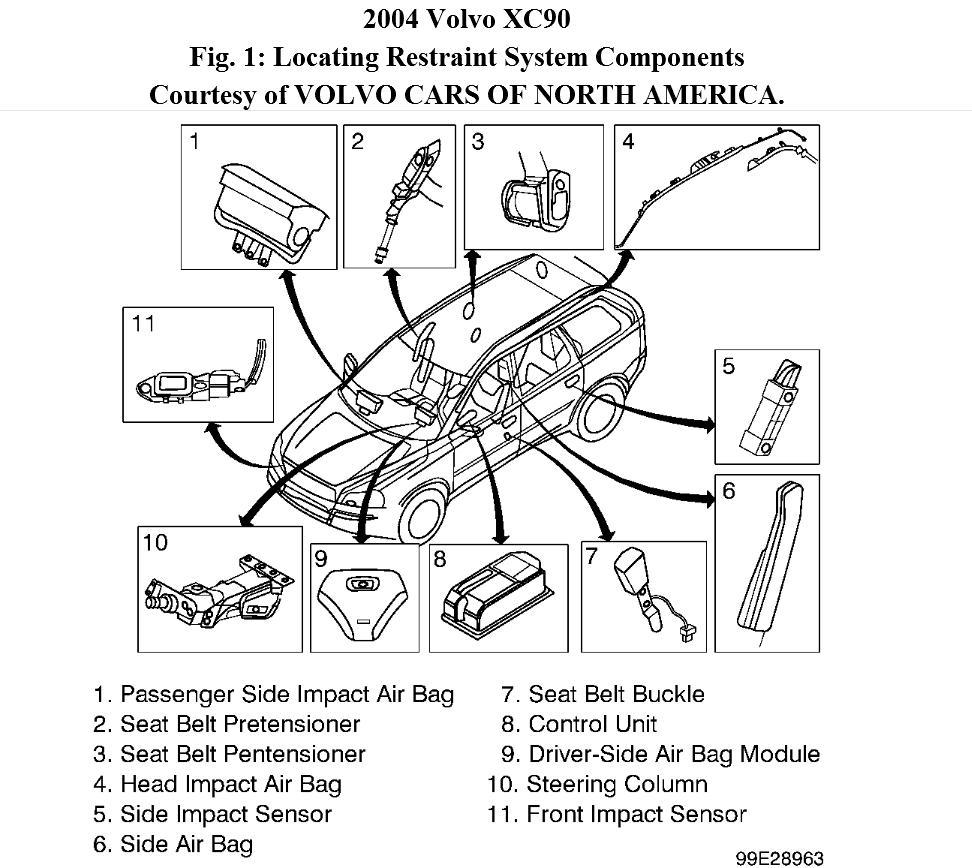 2004 Volvo XC90
Fig. 1: Locating Restraint System Components
Courtesy of VOLVO CARS OF NORTH AMERICA.

1
2
3
4
11
5
6
10
9
8
7

1. Passenger Side Impact Air Bag
2. Seat Belt Pretensioner
3. Seat Belt Pentensioner
4. Head Impact Air Bag
5. Side Impact Sensor
6. Side Air Bag

7. Seat Belt Buckle
8. Control Unit
9. Driver-Side Air Bag Module
10. Steering Column
11. Front Impact Sensor

99E28963