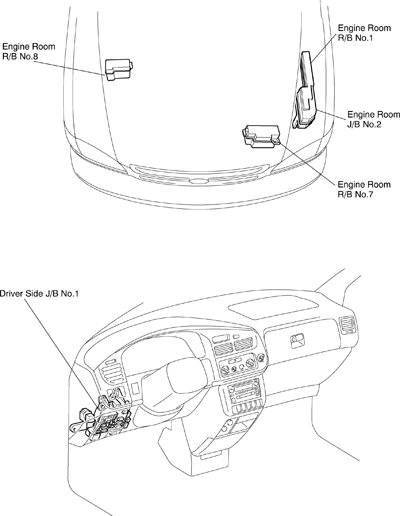 Engine Room
R/B No.8

Engine Room
R/B No.1

Engine Room
J/B No.2

Engine Room
R/B No.7

Driver Side J/B No.1