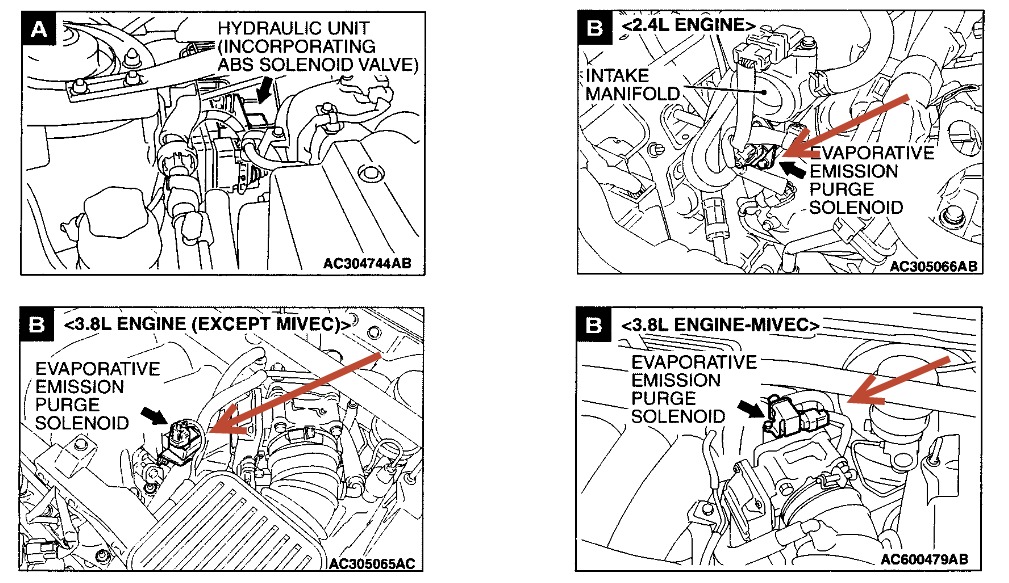 A
HYDRAULIC UNIT (INCORPORATING ABS SOLENOID VALVE)
AC304744AB

B
<2.4L ENGINE>
INTAKE MANIFOLD
EVAPORATIVE EMISSION PURGE SOLENOID
AC305066AB

B
<3.8L ENGINE (EXCEPT MIVEC)>
EVAPORATIVE EMISSION PURGE SOLENOID
AC305065AC

B
<3.8L ENGINE-MIVEC>
EVAPORATIVE EMISSION PURGE SOLENOID
AC600479AB