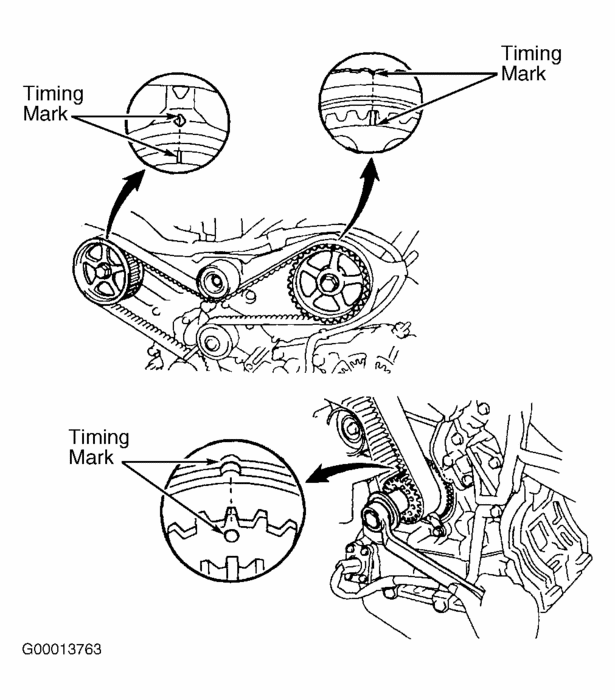 Timing Mark

Timing Mark

Timing Mark

G00013763