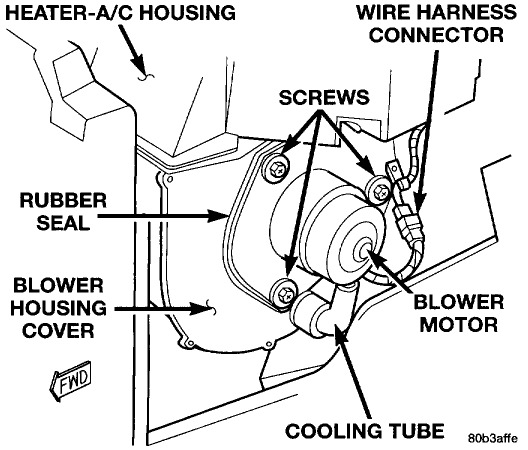 HEATER-A/C HOUSING

WIRE HARNESS CONNECTOR

SCREWS

RUBBER SEAL

BLOWER HOUSING COVER

BLOWER MOTOR

FWD

COOLING TUBE

80b3affe