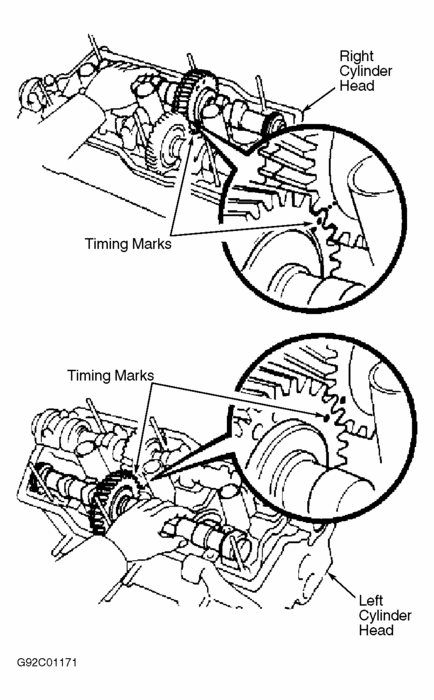 Right Cylinder Head

Timing Marks

Timing Marks

Left Cylinder Head

G92C01171