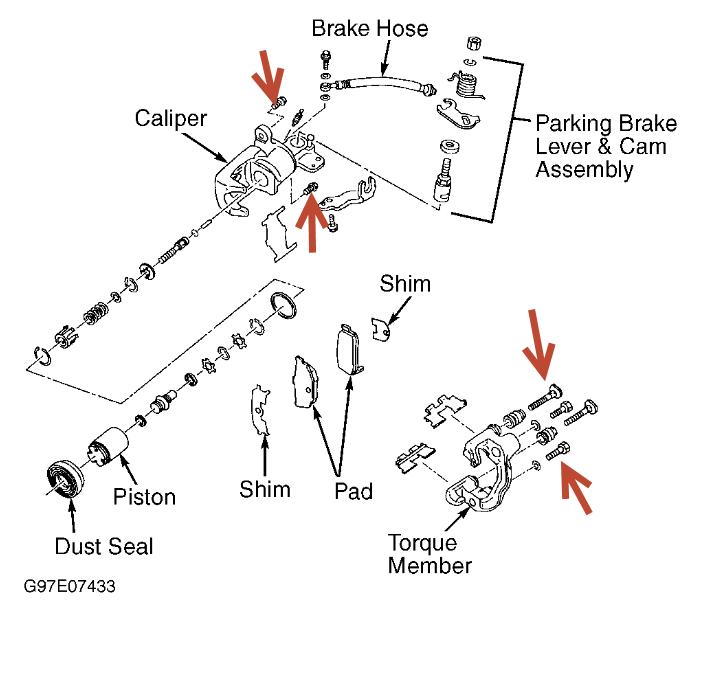 Brake Hose

Caliper

Parking Brake Lever & Cam Assembly

Shim

Shim

Pad

Piston

Dust Seal

Torque Member

G97E07433