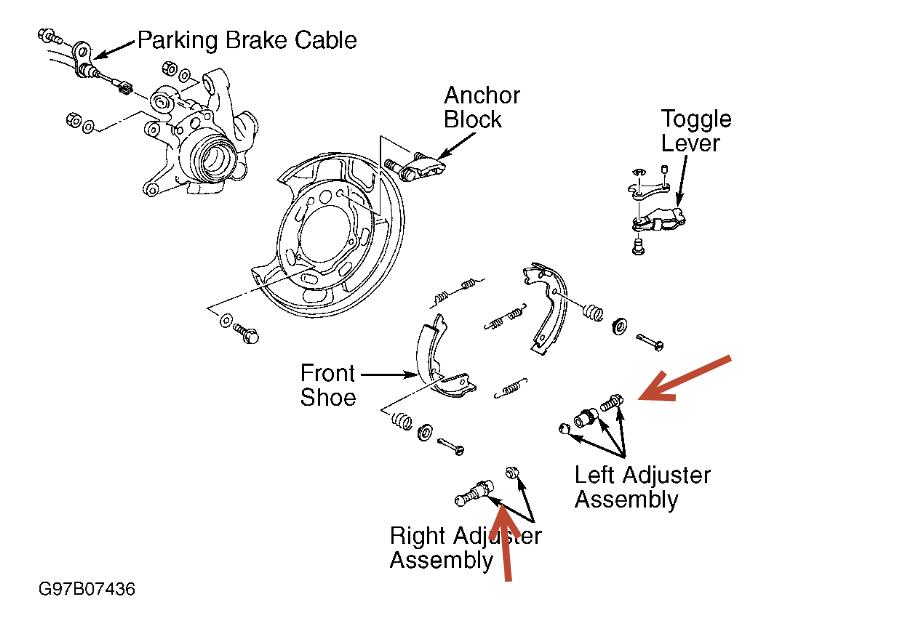 Parking Brake Cable

Anchor Block

Toggle Lever

Front Shoe

Left Adjuster Assembly

Right Adjuster Assembly

G97B07436