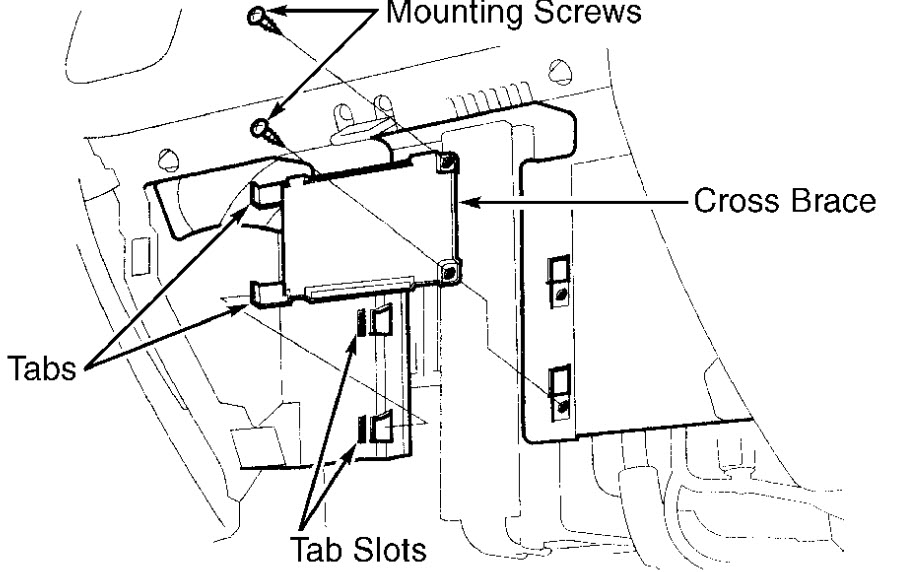 Mounting Screws

Cross Brace

Tabs

Tab Slots