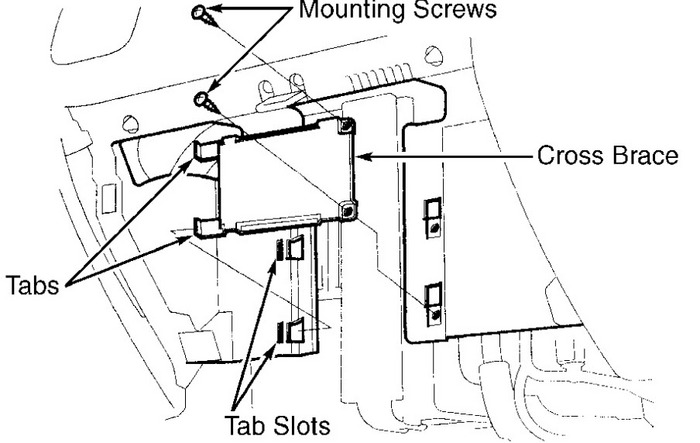 Mounting Screws

Cross Brace

Tabs

Tab Slots