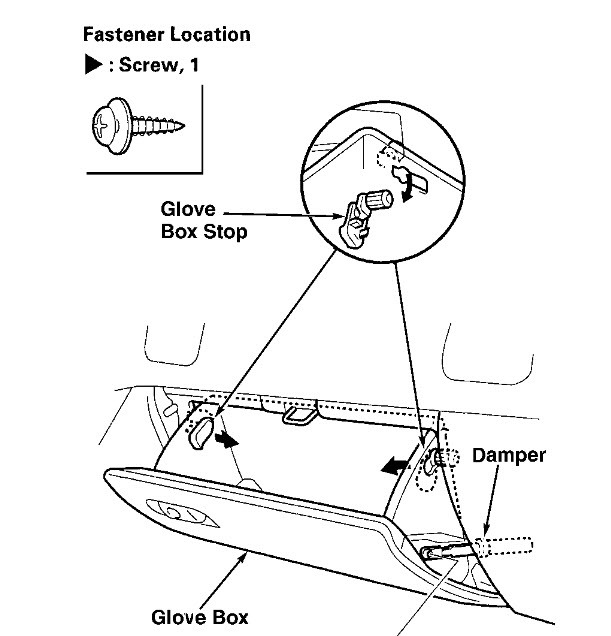 Fastener Location

▶ : Screw, 1

Glove Box Stop

Damper

Glove Box