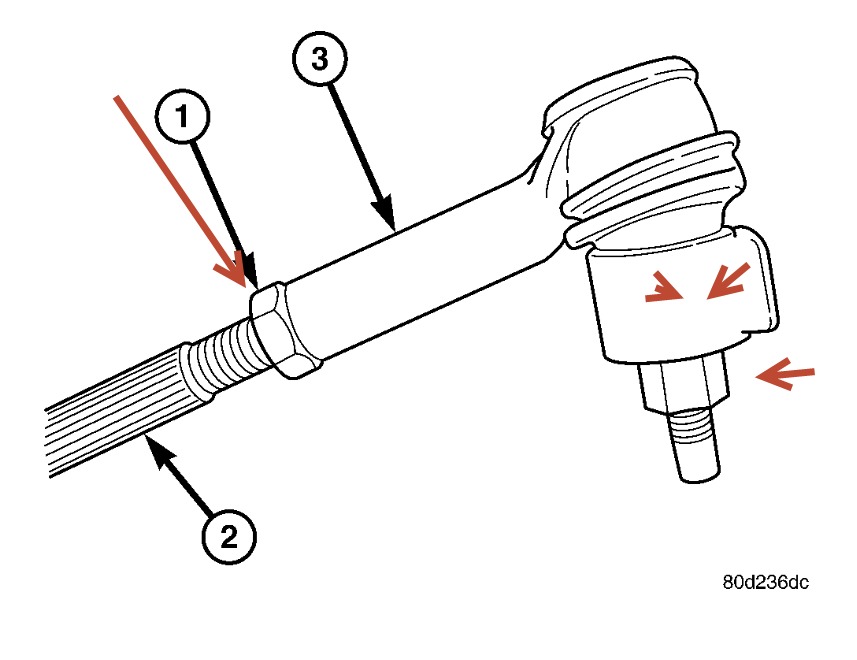 3
1
2
80d236dc