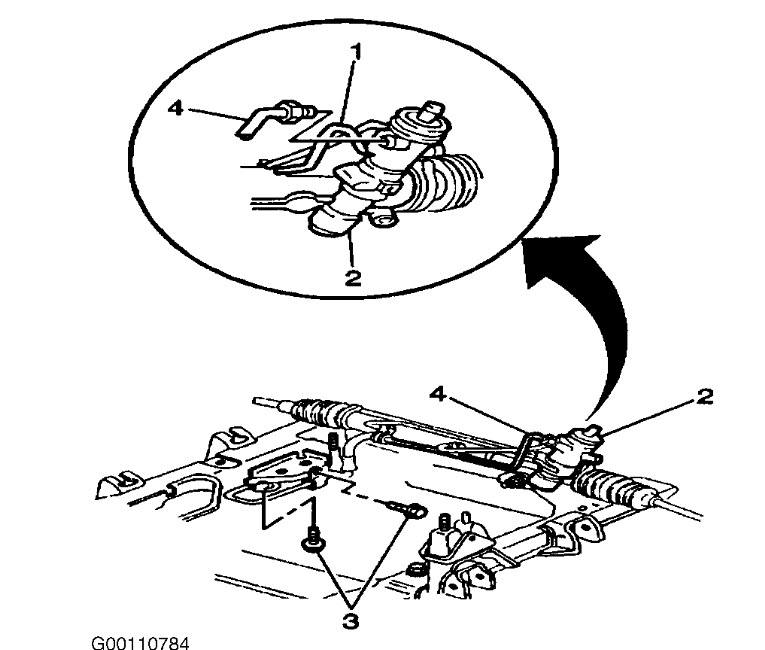 1
4
2
4
2
3
G00110784