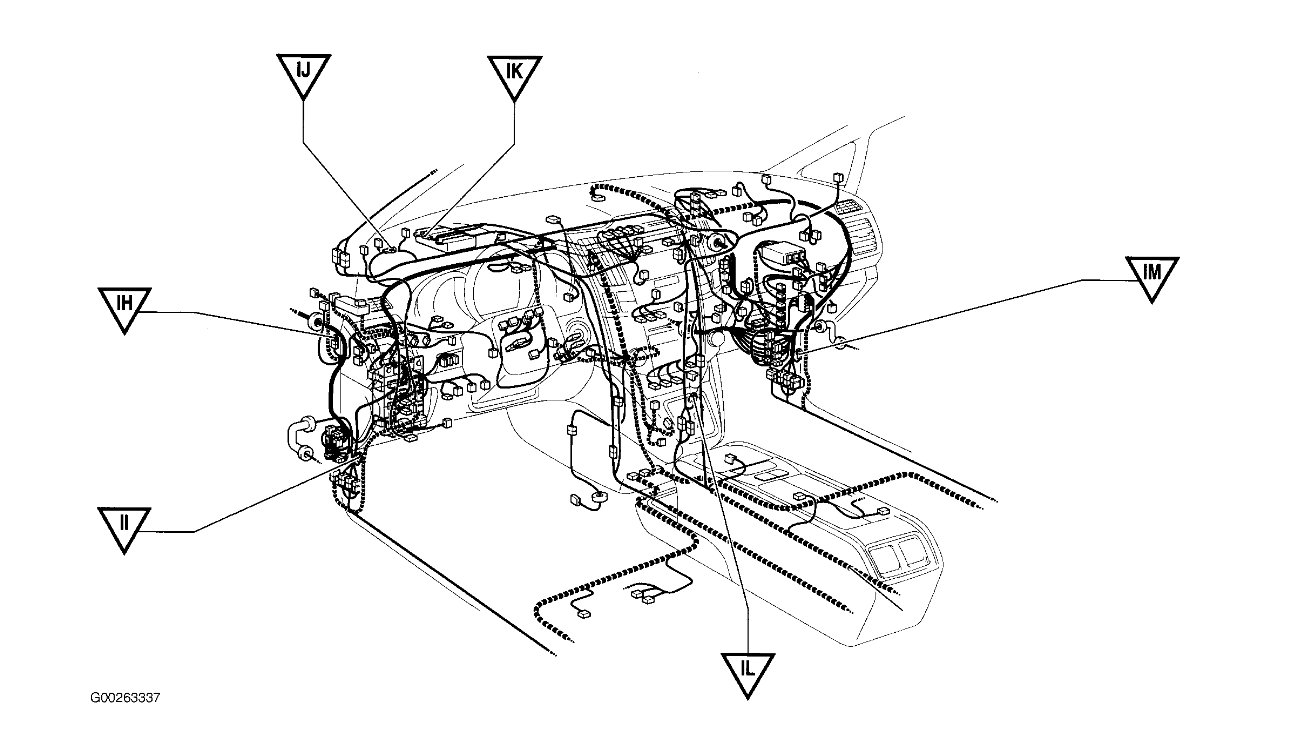 IJ
IK
IH
IM
II
IL
G00263337