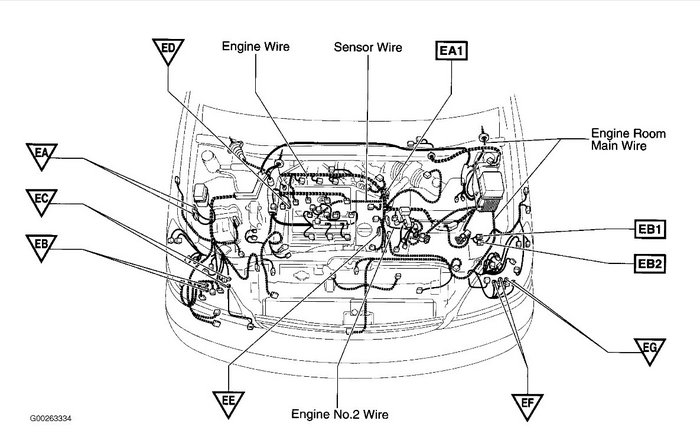 ED
Engine Wire
Sensor Wire
EA1
Engine Room Main Wire
EA
EC
EB
EB1
EB2
EG
EE
Engine No.2 Wire
EF
G00263334