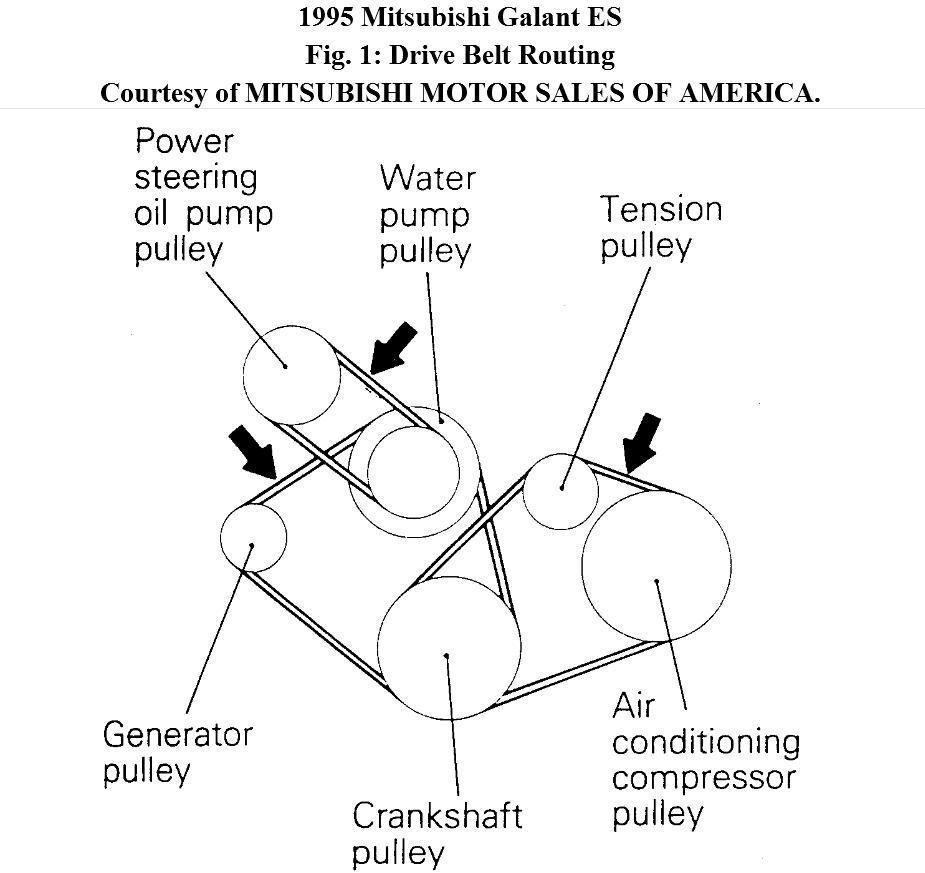 1995 Mitsubishi Galant ES
Fig. 1: Drive Belt Routing
Courtesy of MITSUBISHI MOTOR SALES OF AMERICA.

Power steering oil pump pulley

Water pump pulley

Tension pulley

Generator pulley

Crankshaft pulley

Air conditioning compressor pulley