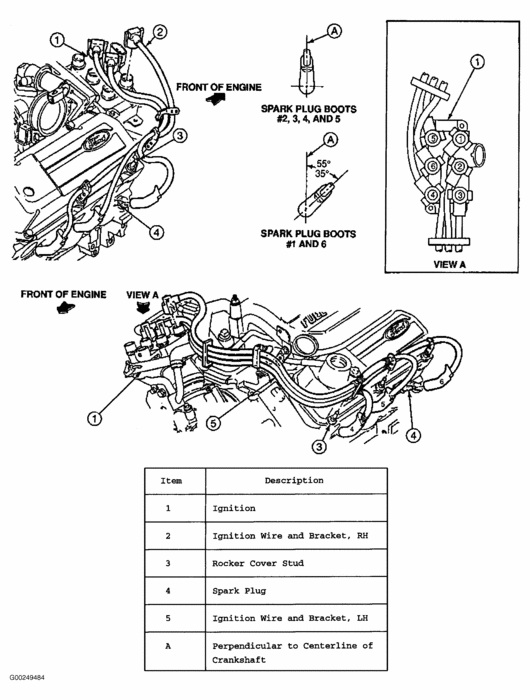 1
2
FRONT OF ENGINE
3
4
A
SPARK PLUG BOOTS #2, 3, 4, AND 5
A
55°
35°
SPARK PLUG BOOTS #1 AND 6
1
5
1
6
2
4
3
VIEW A
FRONT OF ENGINE
VIEW A
1
5
3
4

| Item | Description |
|---|---|
| 1 | Ignition |
| 2 | Ignition Wire and Bracket, RH |
| 3 | Rocker Cover Stud |
| 4 | Spark Plug |
| 5 | Ignition Wire and Bracket, LH |
| A | Perpendicular to Centerline of Crankshaft |

G00249484