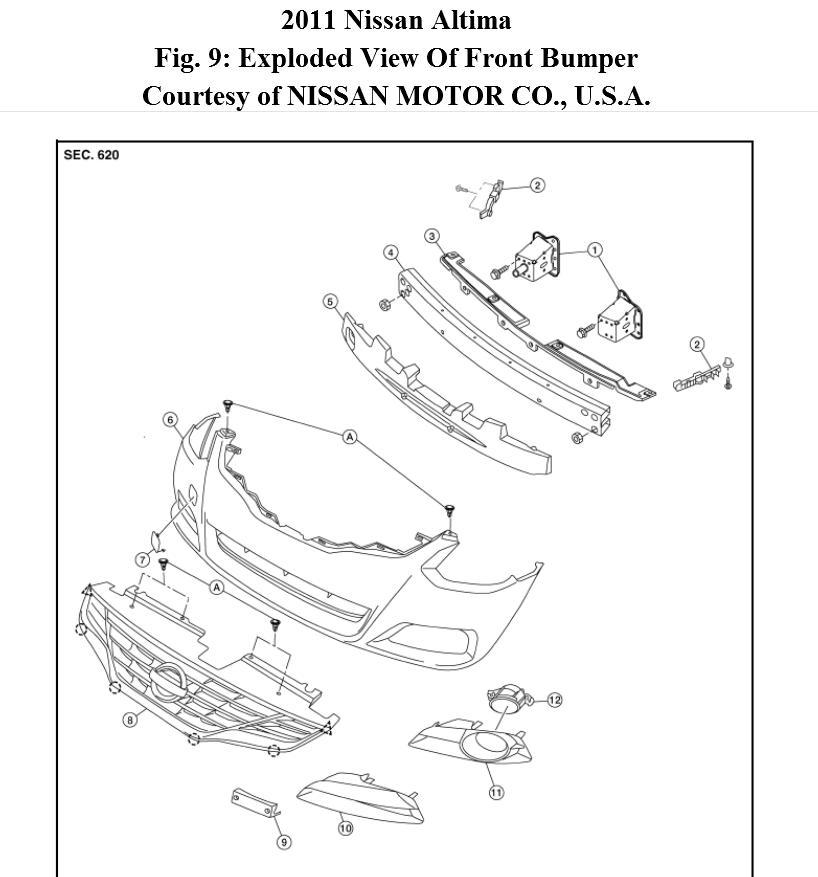 2011 Nissan Altima
Fig. 9: Exploded View Of Front Bumper
Courtesy of NISSAN MOTOR CO., U.S.A.

SEC. 620

2
3
1
4
5
2
6
A
7
A
8
12
11
9
10