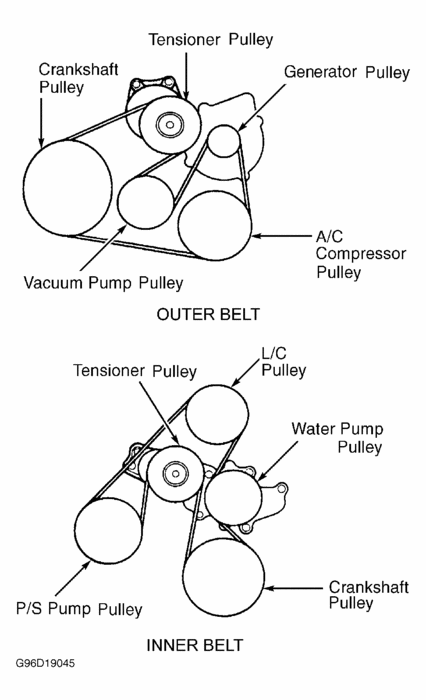 Tensioner Pulley

Crankshaft Pulley

Generator Pulley

A/C Compressor Pulley

Vacuum Pump Pulley

OUTER BELT

L/C Pulley

Tensioner Pulley

Water Pump Pulley

Crankshaft Pulley

P/S Pump Pulley

INNER BELT

G96D19045