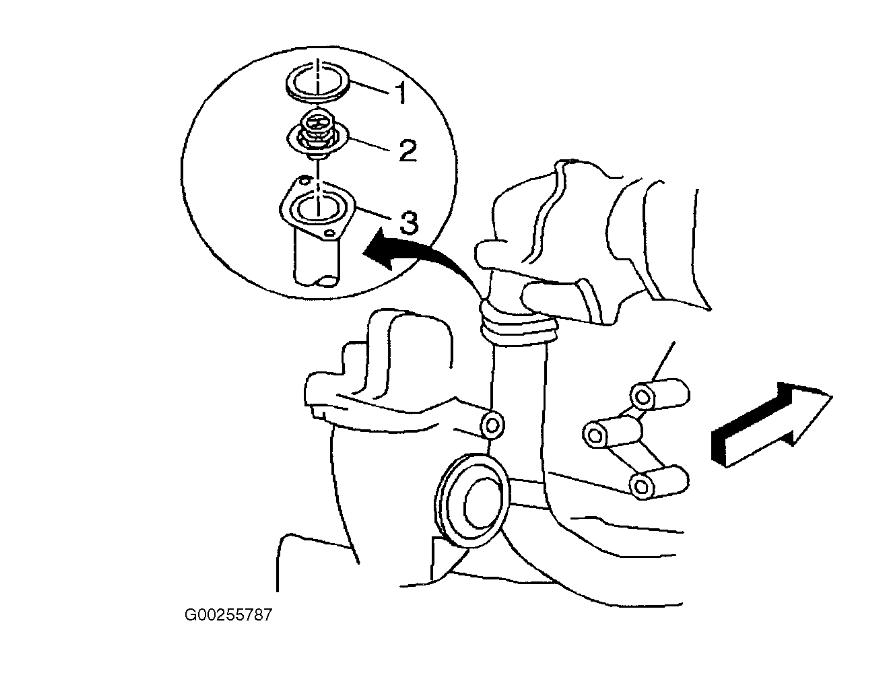 1
2
3
G00255787