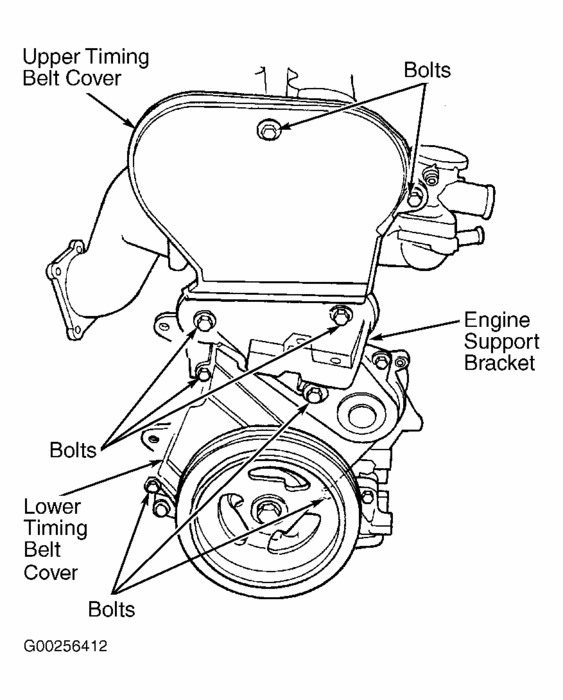 Upper Timing Belt Cover

Bolts

Engine Support Bracket

Bolts

Lower Timing Belt Cover

Bolts

G00256412