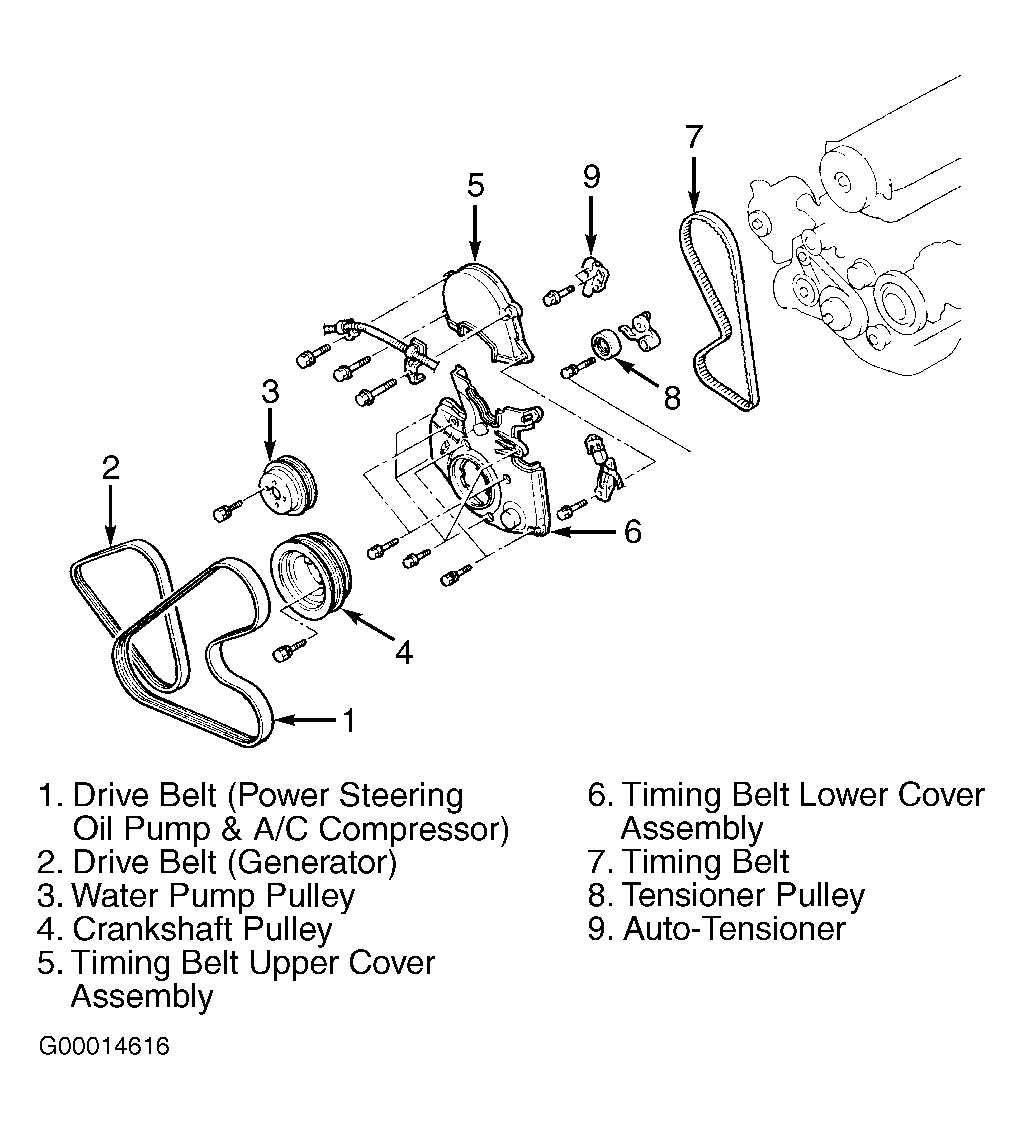 7
5
9
8
3
2
6
4
1

1. Drive Belt (Power Steering Oil Pump & A/C Compressor)
2. Drive Belt (Generator)
3. Water Pump Pulley
4. Crankshaft Pulley
5. Timing Belt Upper Cover Assembly

6. Timing Belt Lower Cover Assembly
7. Timing Belt
8. Tensioner Pulley
9. Auto-Tensioner

G00014616